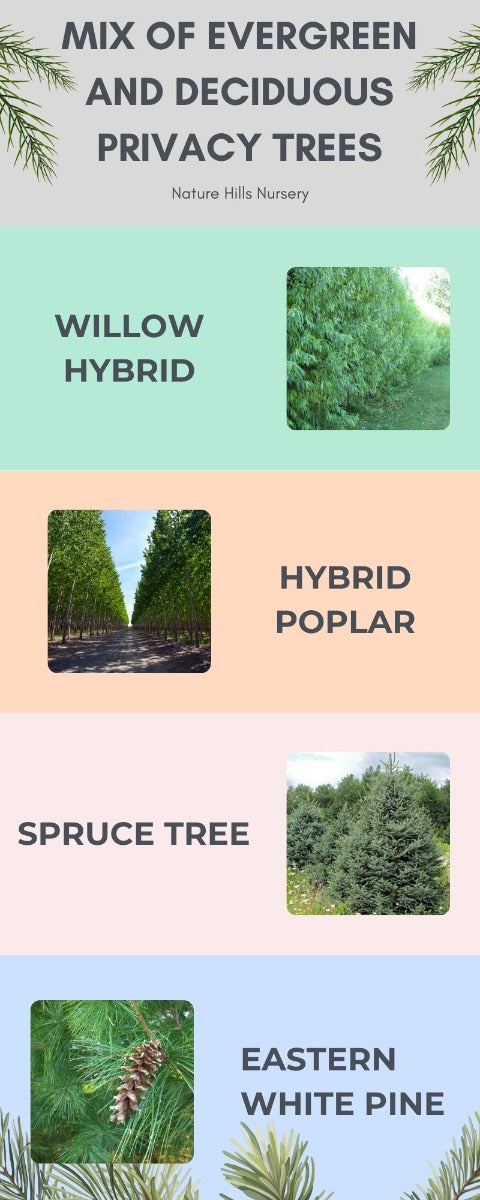 MIX OF EVERGREEN AND DECIDUOUS PRIVACY TREES

Nature Hills Nursery

WILLOW HYBRID

HYBRID POPLAR

SPRUCE TREE

EASTERN WHITE PINE