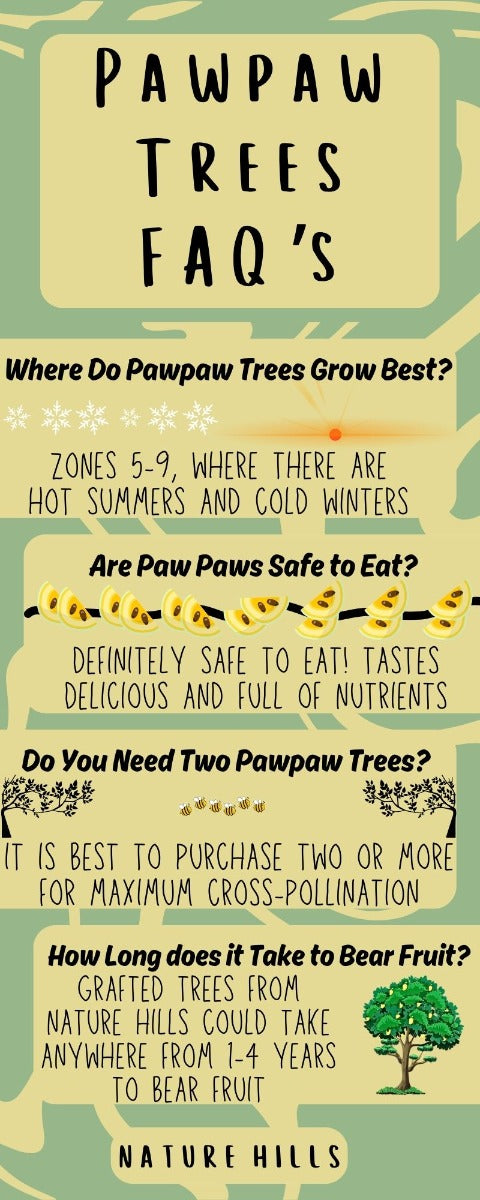 PAWPAW TREES FAQ'S

Where Do Pawpaw Trees Grow Best?

ZONES 5-9, WHERE THERE ARE HOT SUMMERS AND COLD WINTERS

Are Paw Paws Safe to Eat?

DEFINITELY SAFE TO EAT! TASTES DELICIOUS AND FULL OF NUTRIENTS

Do You Need Two Pawpaw Trees?

IT IS BEST TO PURCHASE TWO OR MORE FOR MAXIMUM CROSS-POLLINATION

How Long does it Take to Bear Fruit?

GRAFTED TREES FROM NATURE HILLS COULD TAKE ANYWHERE FROM 1-4 YEARS TO BEAR FRUIT

NATURE HILLS