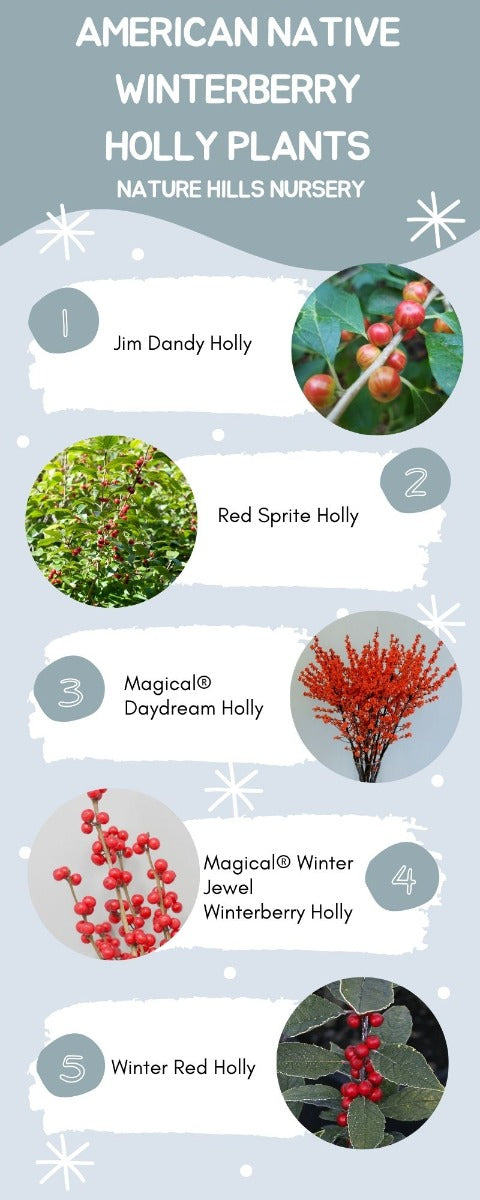 AMERICAN NATIVE WINTERBERRY HOLLY PLANTS

NATURE HILLS NURSERY

1

Jim Dandy Holly

2

Red Sprite Holly

3

Magical® Daydream Holly

4

Magical® Winter Jewel Winterberry Holly

5

Winter Red Holly