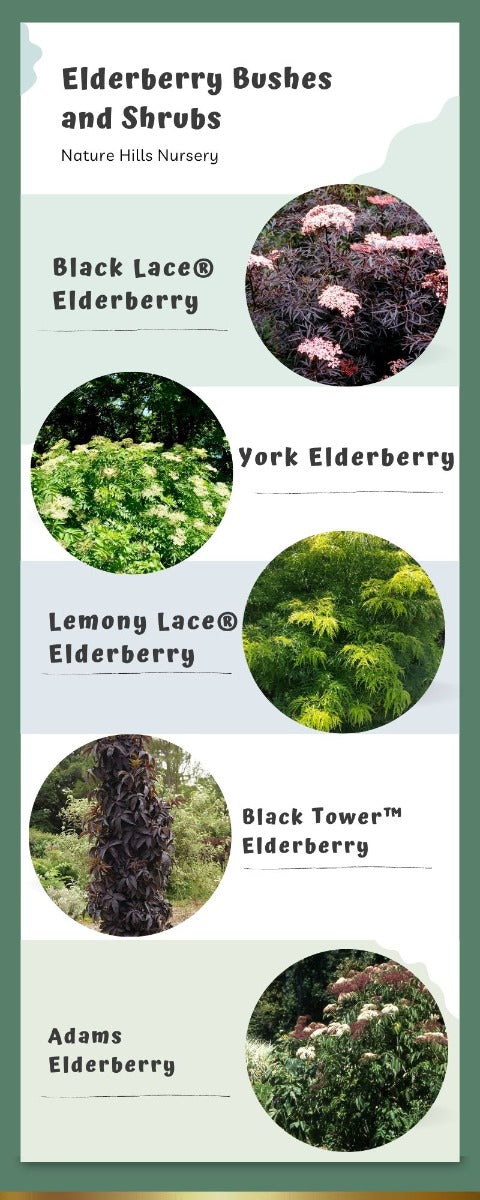 Elderberry Bushes and Shrubs

Nature Hills Nursery

Black Lace® Elderberry

York Elderberry

Lemony Lace® Elderberry

Black Tower™ Elderberry

Adams Elderberry