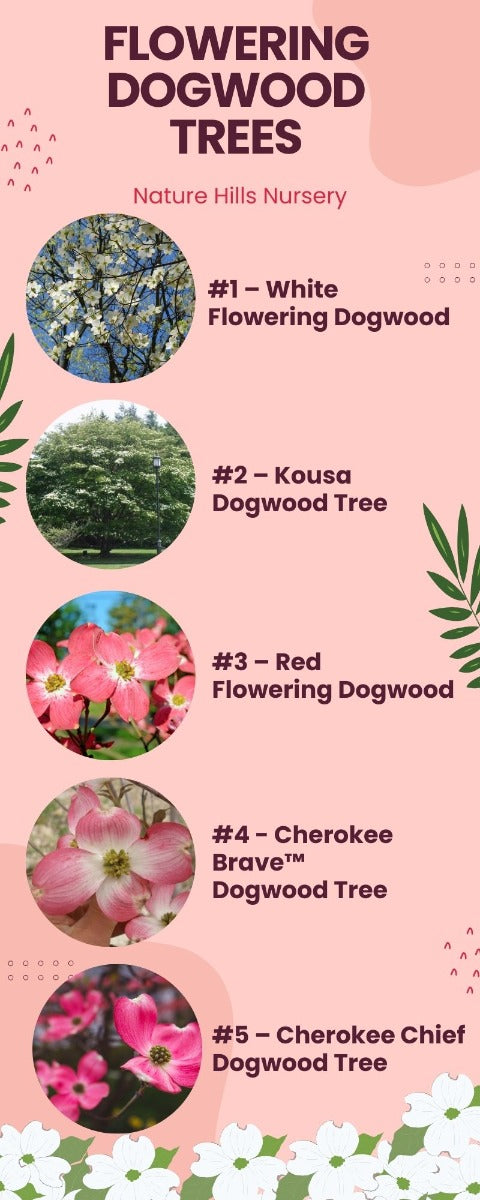 FLOWERING DOGWOOD TREES

Nature Hills Nursery

#1 – White Flowering Dogwood

#2 – Kousa Dogwood Tree

#3 – Red Flowering Dogwood

#4 - Cherokee Brave™ Dogwood Tree

#5 – Cherokee Chief Dogwood Tree