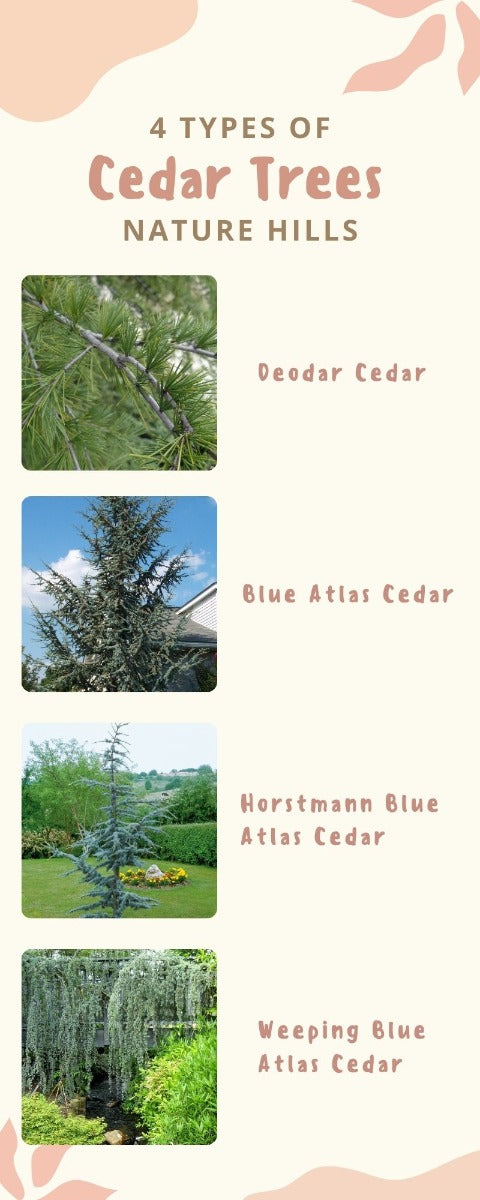 4 TYPES OF
Cedar Trees
NATURE HILLS

Deodar Cedar

Blue Atlas Cedar

Horstmann Blue Atlas Cedar

Weeping Blue Atlas Cedar