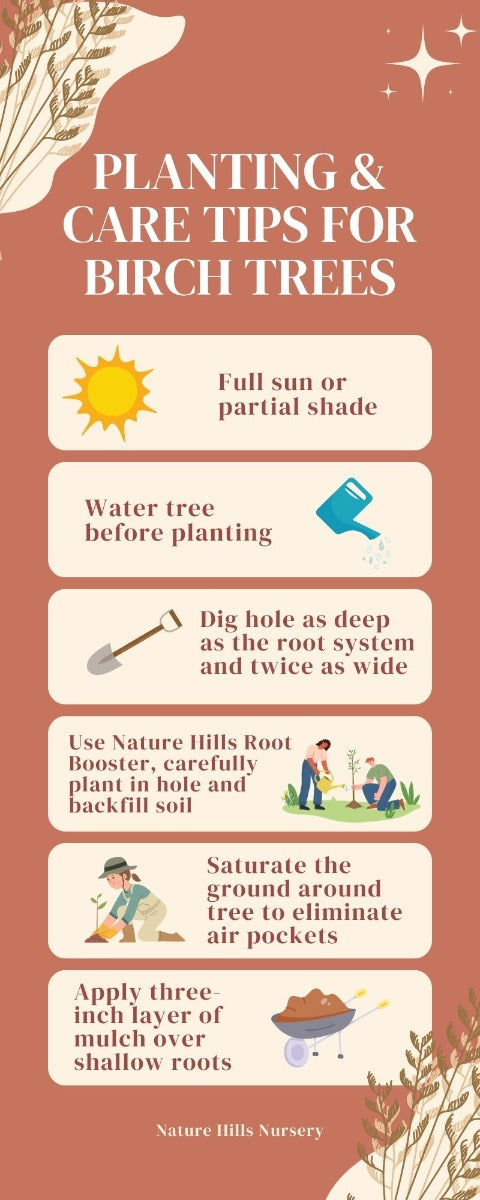 PLANTING & CARE TIPS FOR BIRCH TREES

Full sun or partial shade

Water tree before planting

Dig hole as deep as the root system and twice as wide

Use Nature Hills Root Booster, carefully plant in hole and backfill soil

Saturate the ground around tree to eliminate air pockets

Apply three-inch layer of mulch over shallow roots

Nature Hills Nursery