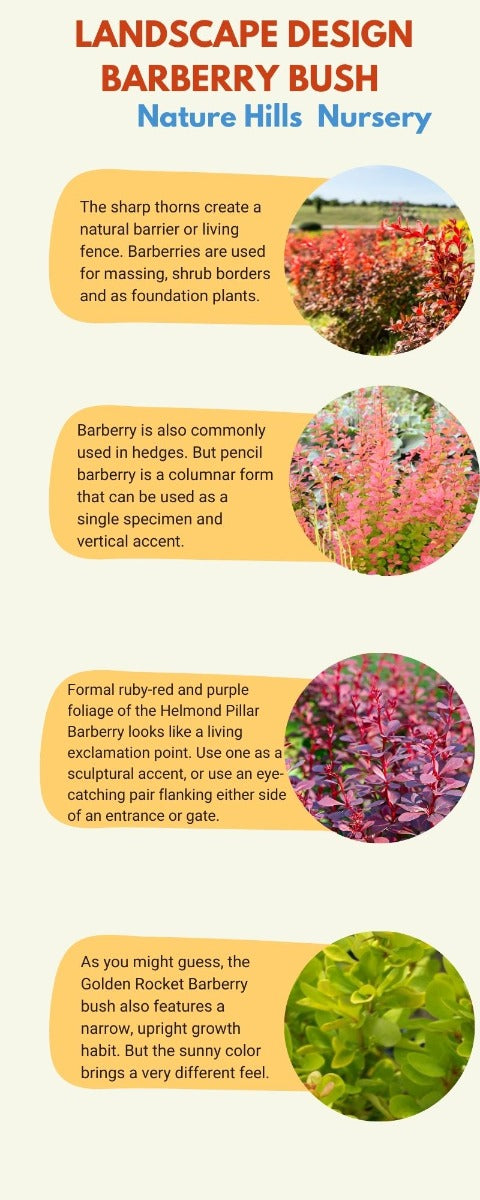 LANDSCAPE DESIGN BARBERRY BUSH

Nature Hills Nursery

The sharp thorns create a natural barrier or living fence. Barberries are used for massing, shrub borders and as foundation plants.

Barberry is also commonly used in hedges. But pencil barberry is a columnar form that can be used as a single specimen and vertical accent.

Formal ruby-red and purple foliage of the Helmond Pillar Barberry looks like a living exclamation point. Use one as a sculptural accent, or use an eye-catching pair flanking either side of an entrance or gate.

As you might guess, the Golden Rocket Barberry bush also features a narrow, upright growth habit. But the sunny color brings a very different feel.