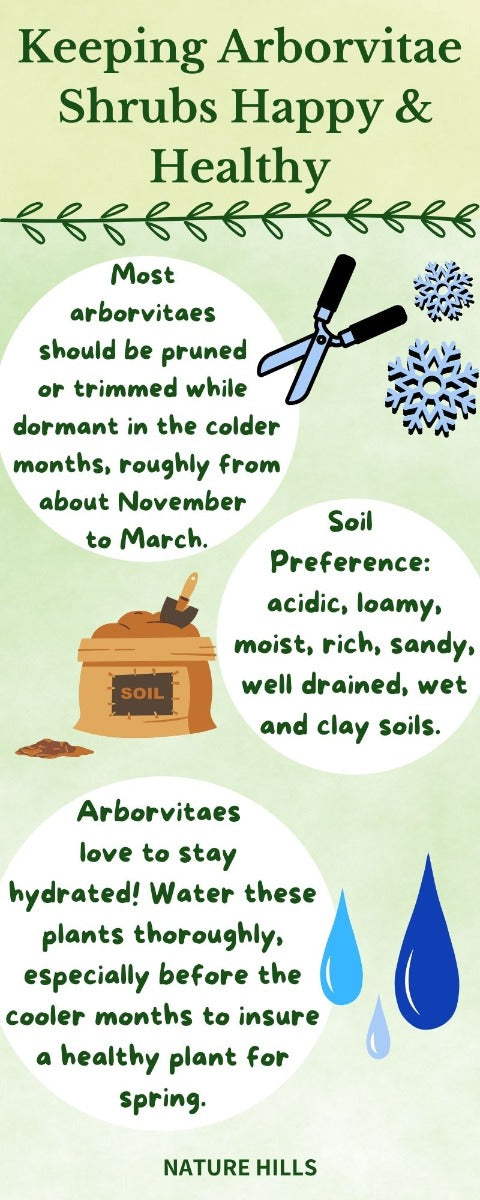 Keeping Arborvitae Shrubs Happy & Healthy

Most arborvitaes should be pruned or trimmed while dormant in the colder months, roughly from about November to March.

Soil Preference: acidic, loamy, moist, rich, sandy, well drained, wet and clay soils.

SOIL

Arborvitaes love to stay hydrated! Water these plants thoroughly, especially before the cooler months to insure a healthy plant for spring.

NATURE HILLS