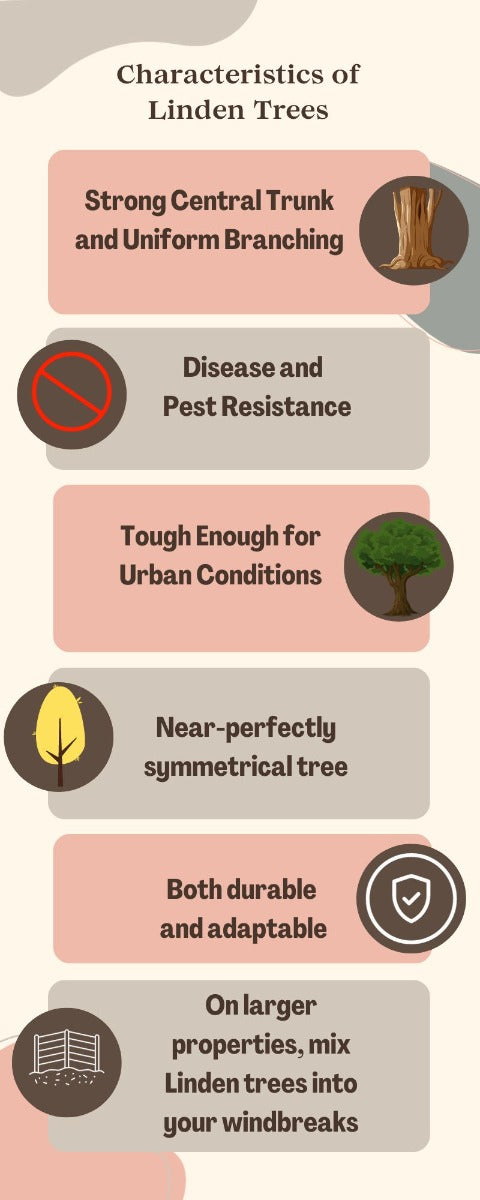 Characteristics of Linden Trees

Strong Central Trunk and Uniform Branching

Disease and Pest Resistance

Tough Enough for Urban Conditions

Near-perfectly symmetrical tree

Both durable and adaptable

On larger properties, mix Linden trees into your windbreaks